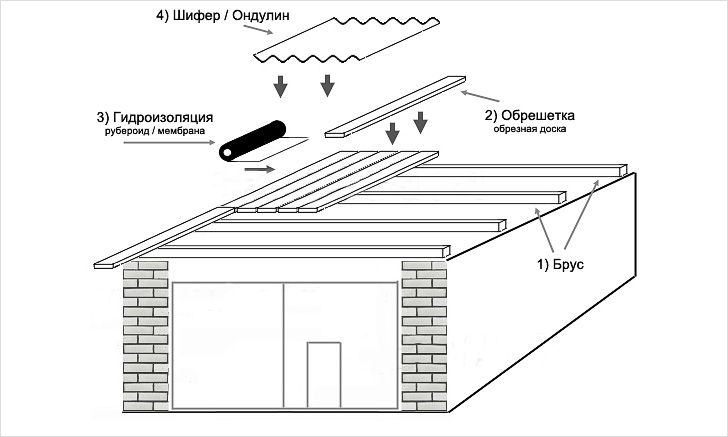 4) Шифер / Ондулин

3) Гидроизоляция
рубероид / мембрана

2) Обрешетка
обрезная доска

1) Брус