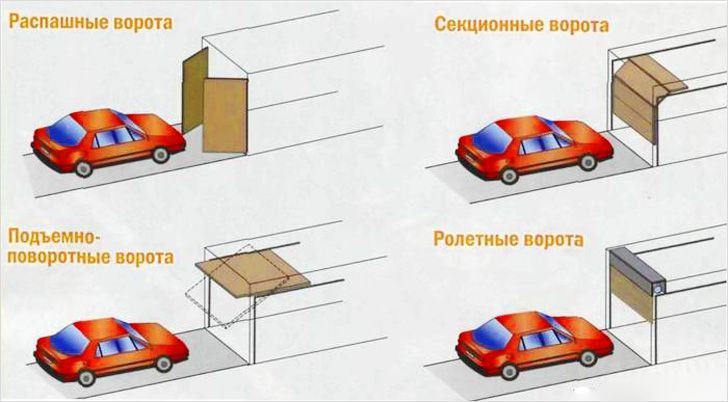 Распашные ворота

Секционные ворота

Подъемно-поворотные ворота

Ролетные ворота