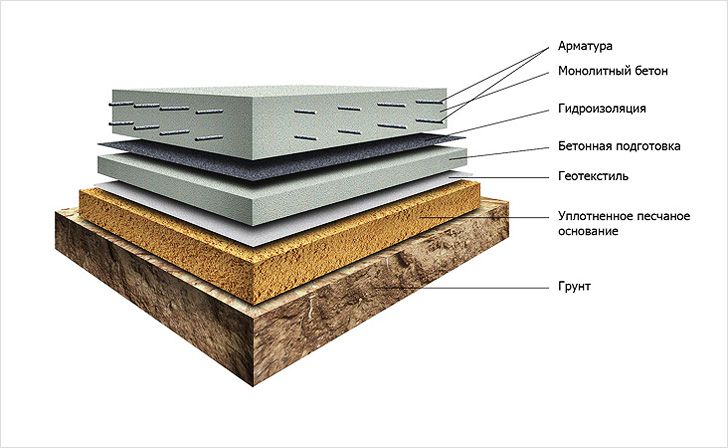 Арматура
Монолитный бетон
Гидроизоляция
Бетонная подготовка
Геотекстиль
Уплотненное песчаное основание
Грунт